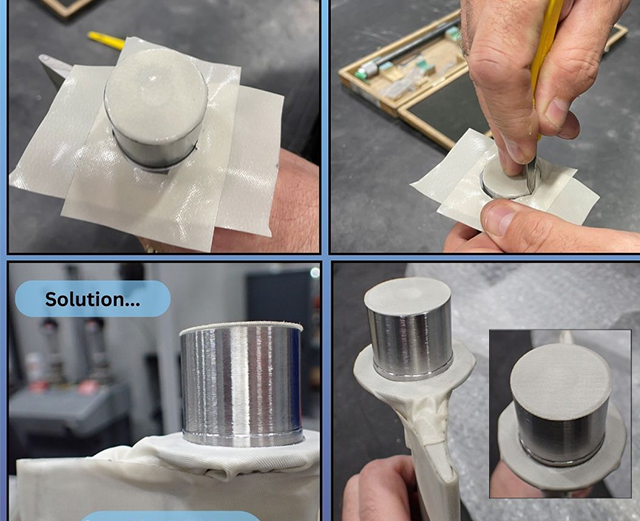 Solution...